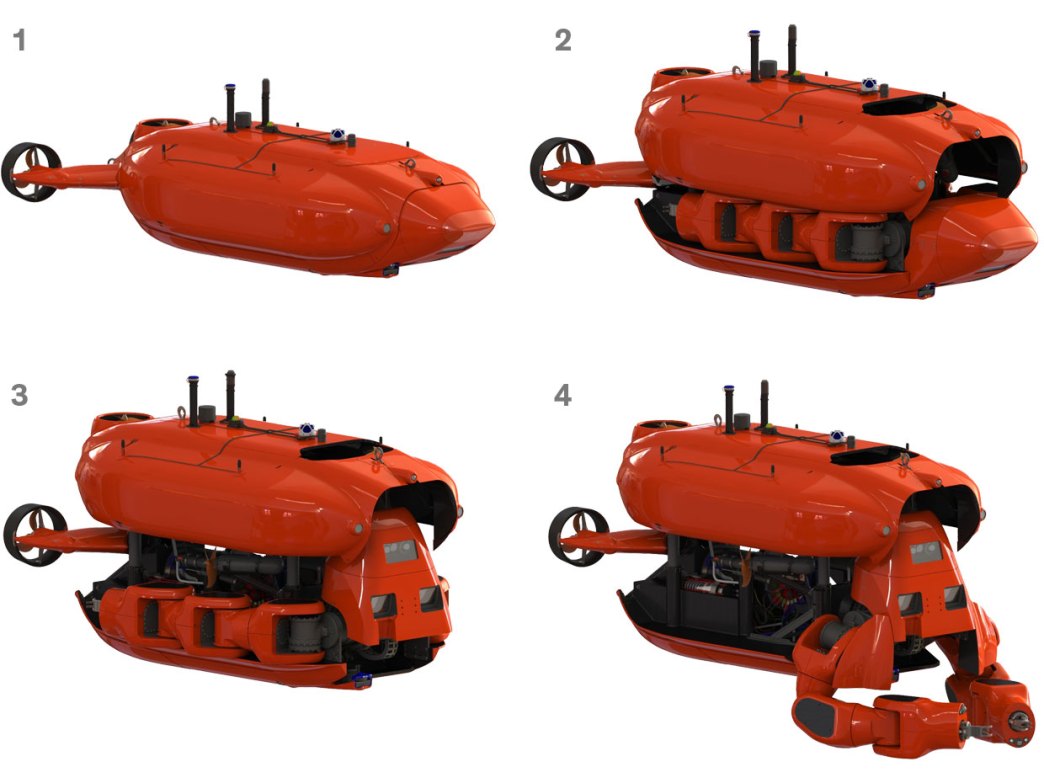 1

2

3

4