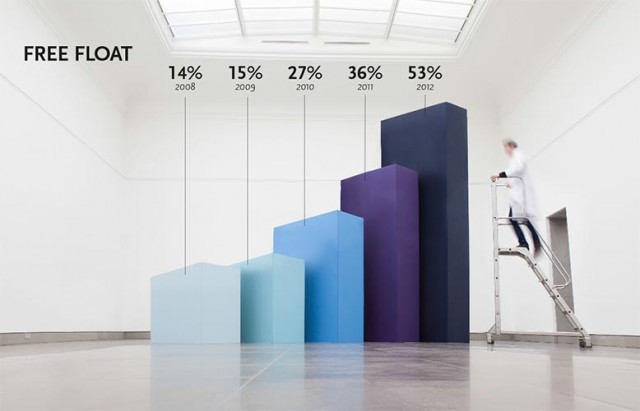 FREE FLOAT

14%
2008

15%
2009

27%
2010

36%
2011

53%
2012