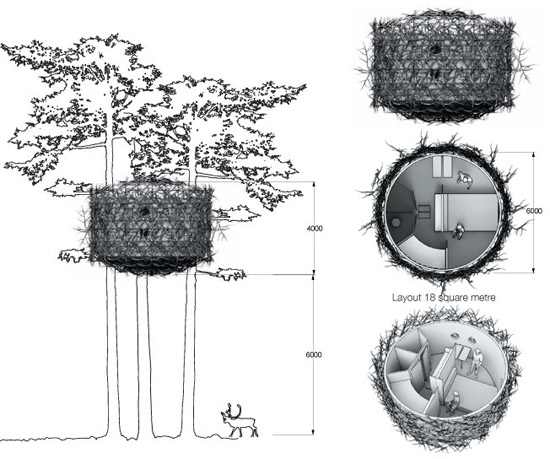 4000

6000

6000

Layout 18 square metre